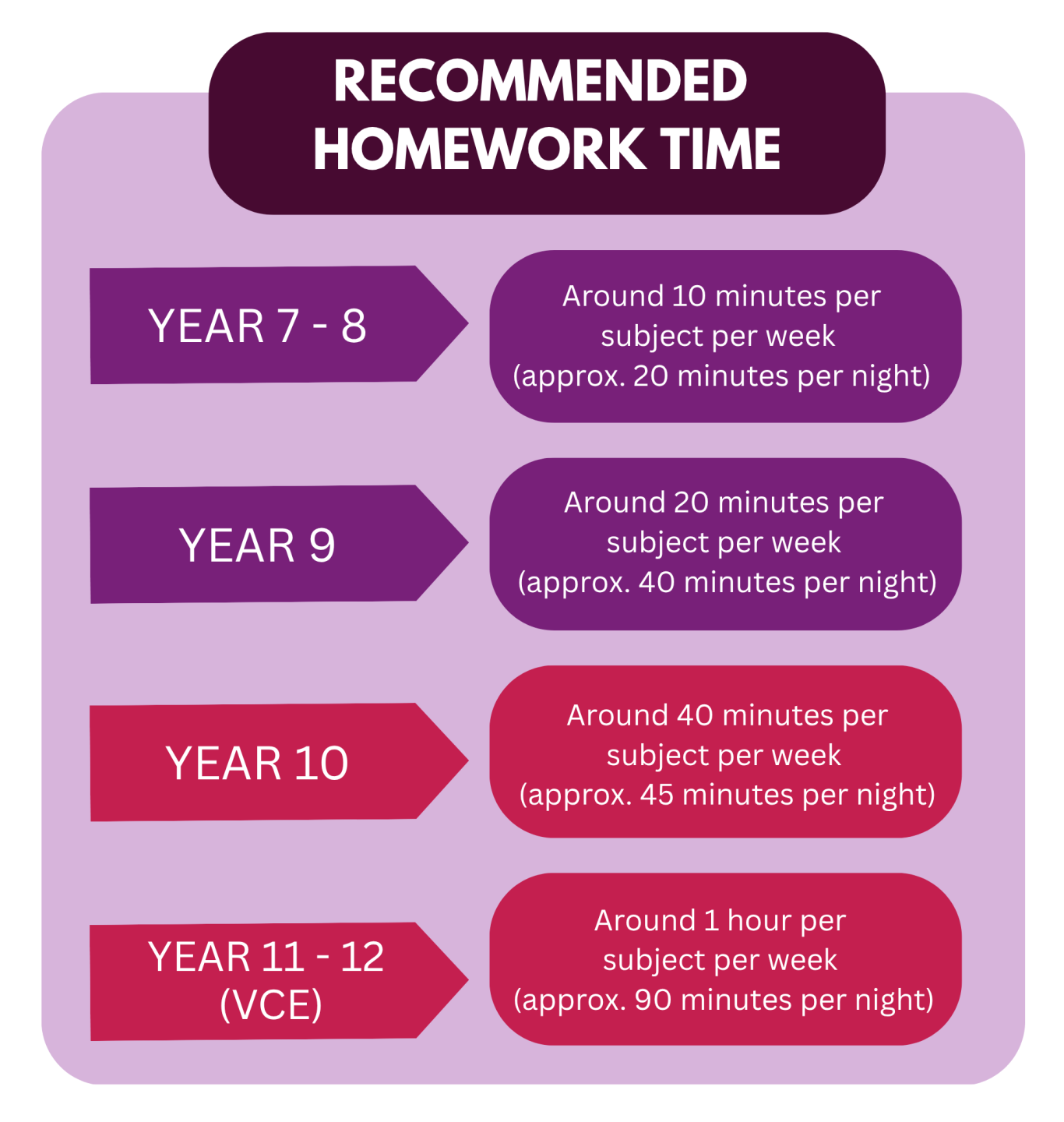 RECOMMENDED HOMEWORK TIME

YEAR 7 - 8

Around 10 minutes per subject per week (approx. 20 minutes per night)

YEAR 9

Around 20 minutes per subject per week (approx. 40 minutes per night)

YEAR 10

Around 40 minutes per subject per week (approx. 45 minutes per night)

YEAR 11 - 12 (VCE)

Around 1 hour per subject per week (approx. 90 minutes per night)