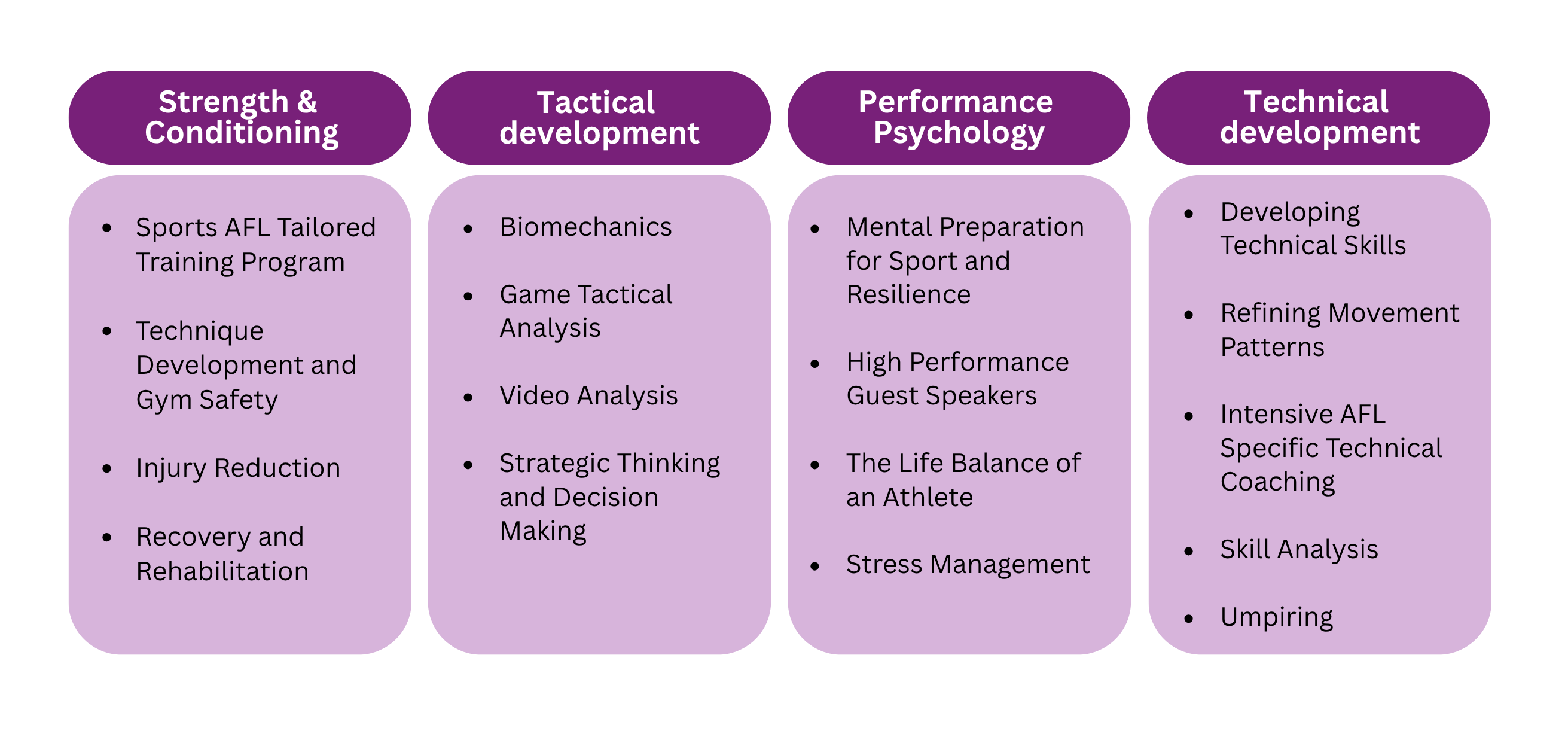 Strength & Conditioning

- Sports AFL Tailored Training Program
- Technique Development and Gym Safety
- Injury Reduction
- Recovery and Rehabilitation

Tactical development

- Biomechanics
- Game Tactical Analysis
- Video Analysis
- Strategic Thinking and Decision Making

Performance Psychology

- Mental Preparation for Sport and Resilience
- High Performance Guest Speakers
- The Life Balance of an Athlete
- Stress Management

Technical development

- Developing Technical Skills
- Refining Movement Patterns
- Intensive AFL Specific Technical Coaching
- Skill Analysis
- Umpiring